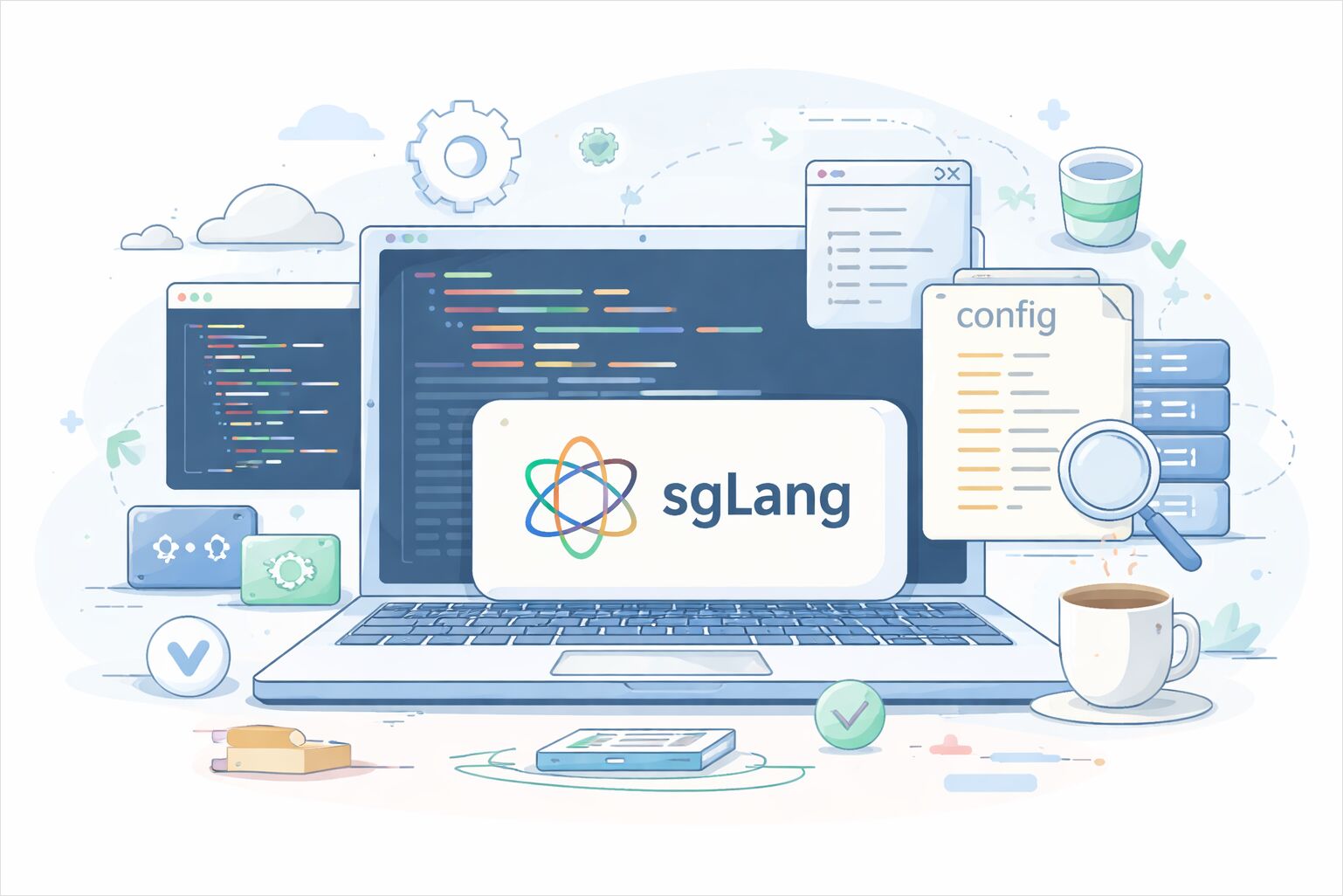 config

sgLang